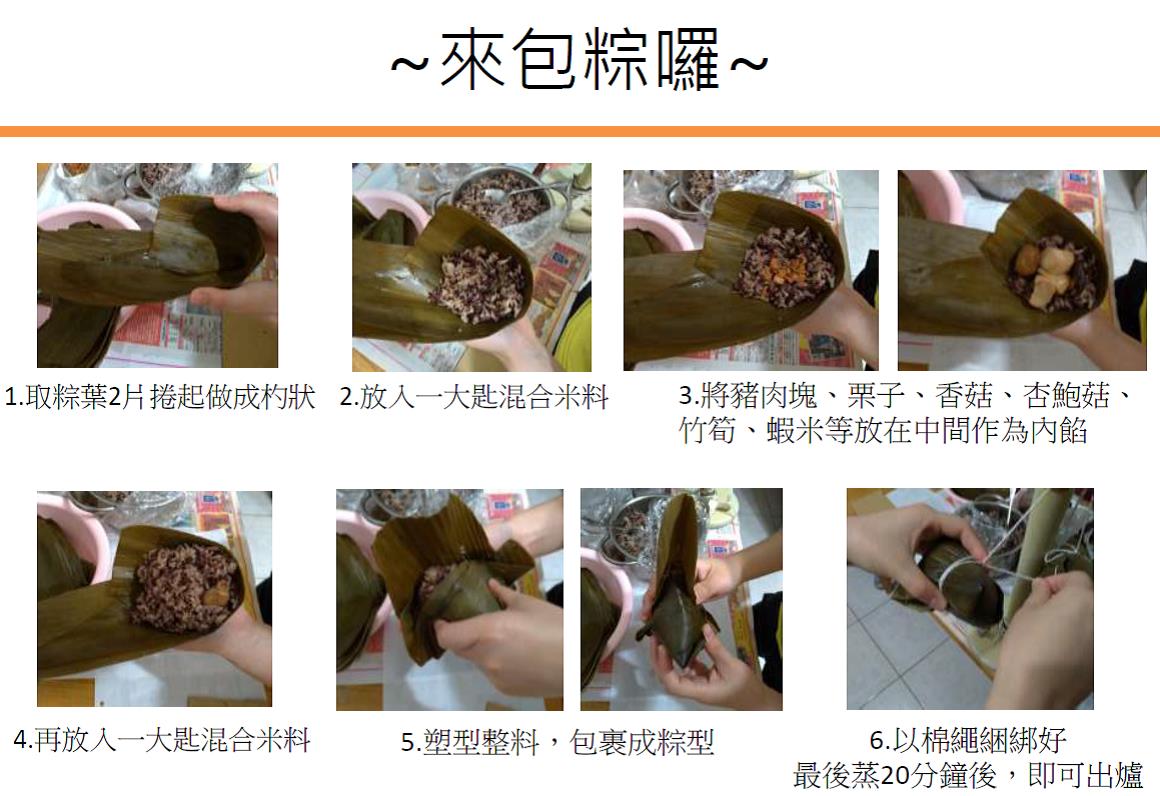 ~來包粽囉~

1.取粽葉2片捲起做成杓狀

2.放入一大匙混合米料

3.將豬肉塊、栗子、香菇、杏鮑菇、竹筍、蝦米等放在中間作為內餡

4.再放入一大匙混合米料

5.塑型整料，包裹成粽型

6.以棉繩綑綁好
最後蒸20分鐘後，即可出爐